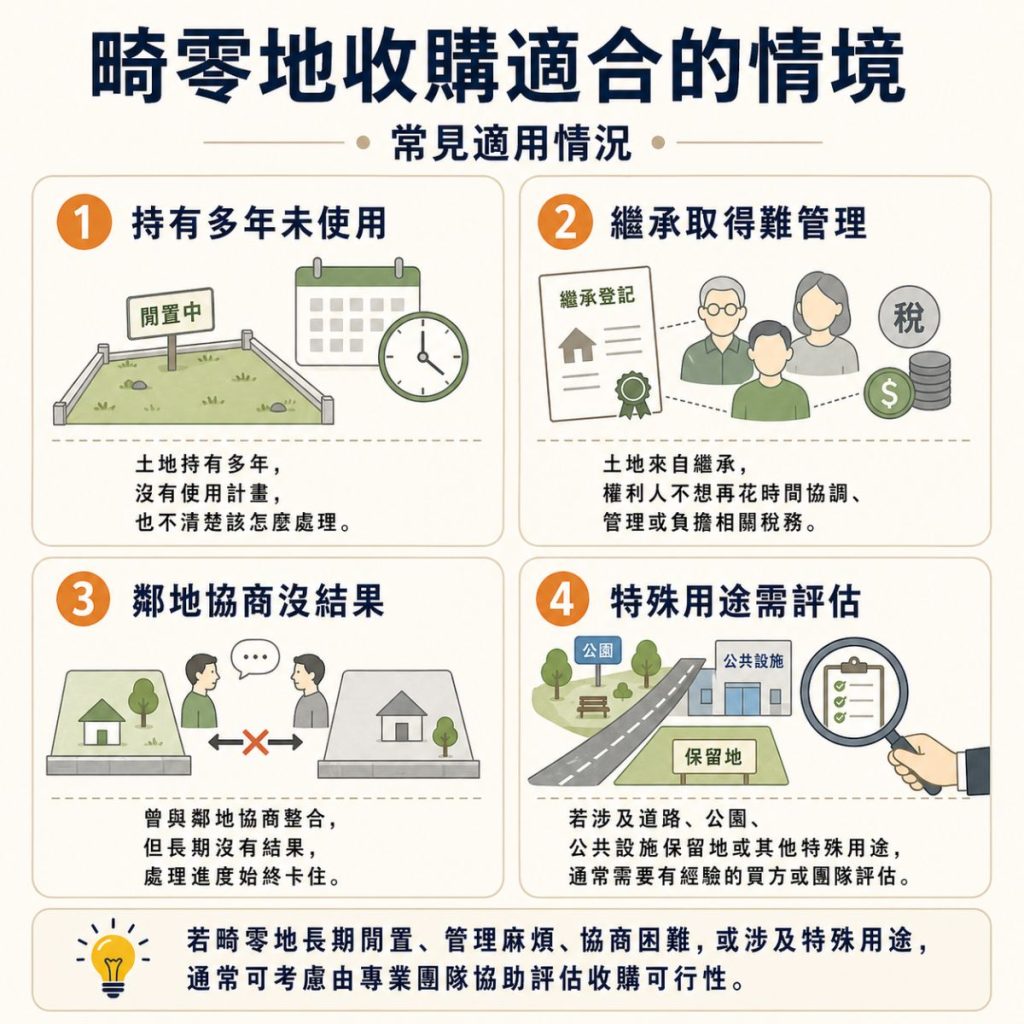 畸零地收購適合的情境

常見適用情況

1 持有多年未使用

閒置中

土地持有多年，
沒有使用計畫，
也不清楚該怎麼處理。

2 繼承取得難管理

繼承登記

稅

$

土地來自繼承，
權利人不想再花時間協調、
管理或負擔相關稅務。

3 鄰地協商沒結果

...

曾與鄰地協商整合，
但長期沒有結果，
處理進度始終卡住。

4 特殊用途需評估

公園

公共設施

保留地

若涉及道路、公園、
公共設施保留地或其他特殊用途，
通常需要有經驗的買方或團隊評估。

若畸零地長期閒置、管理麻煩、協商困難，或涉及特殊用途，
通常可考慮由專業團隊協助評估收購可行性。